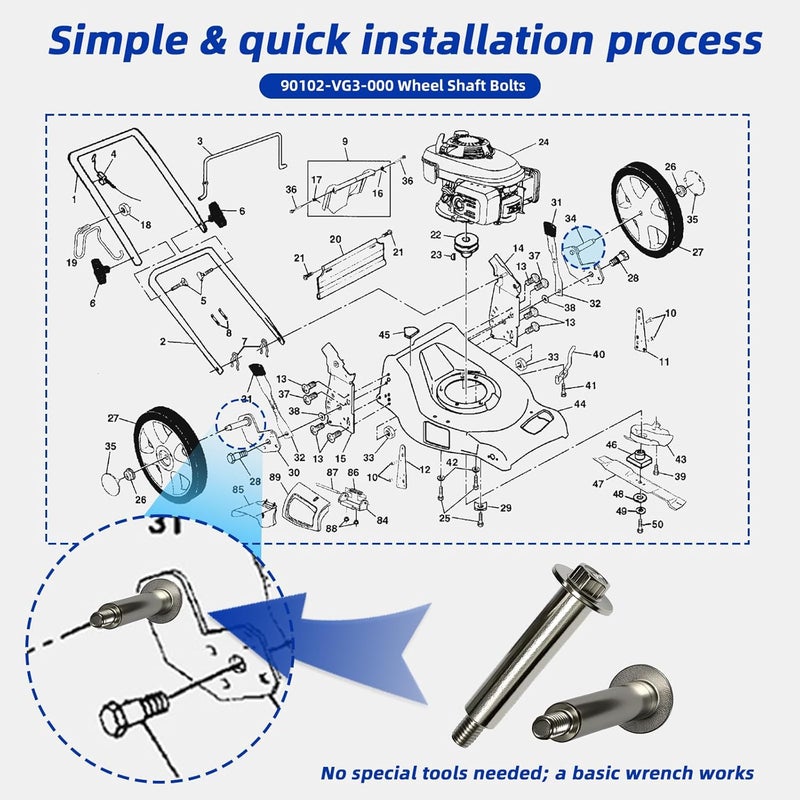 Simple & quick installation process

90102-VG3-000 Wheel Shaft Bolts

1
2
3
4
5
6
6
7
8
9
10
10
11
12
13
13
13
13
14
15
16
17
18
19
20
21
21
22
23
24
25
26
26
27
27
28
28
29
30
31
31
32
32
33
33
34
35
35
36
36
37
37
38
38
39
40
41
42
43
44
45
46
47
48
49
50
84
85
86
87
88
89

31

No special tools needed; a basic wrench works